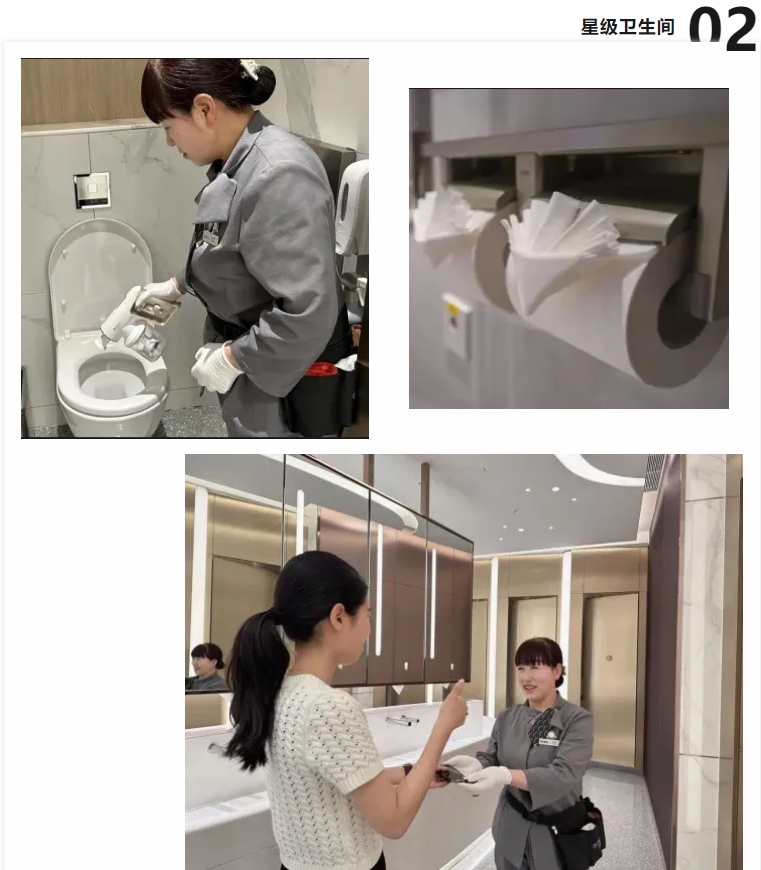 星级卫生间 02